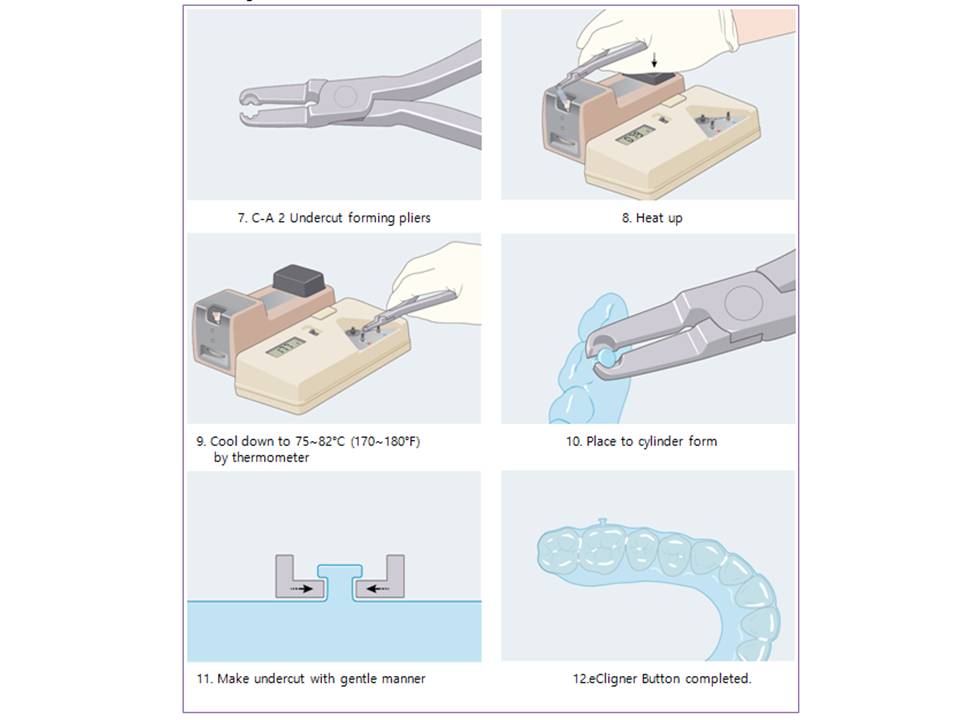 7. C-A 2 Undercut forming pliers

8. Heat up

9. Cool down to 75~82°C (170~180°F) by thermometer

10. Place to cylinder form

11. Make undercut with gentle manner

12.eCligner Button completed.